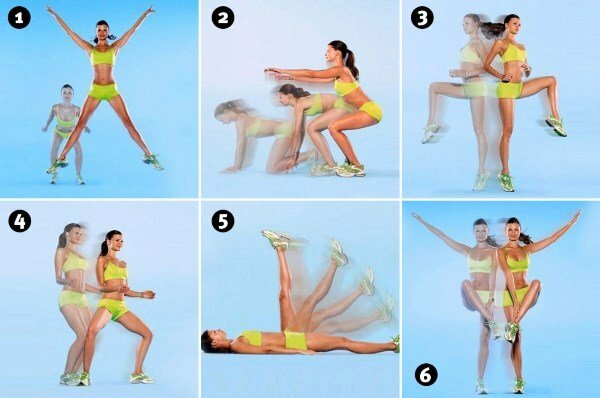 1
2
3
4
5
6